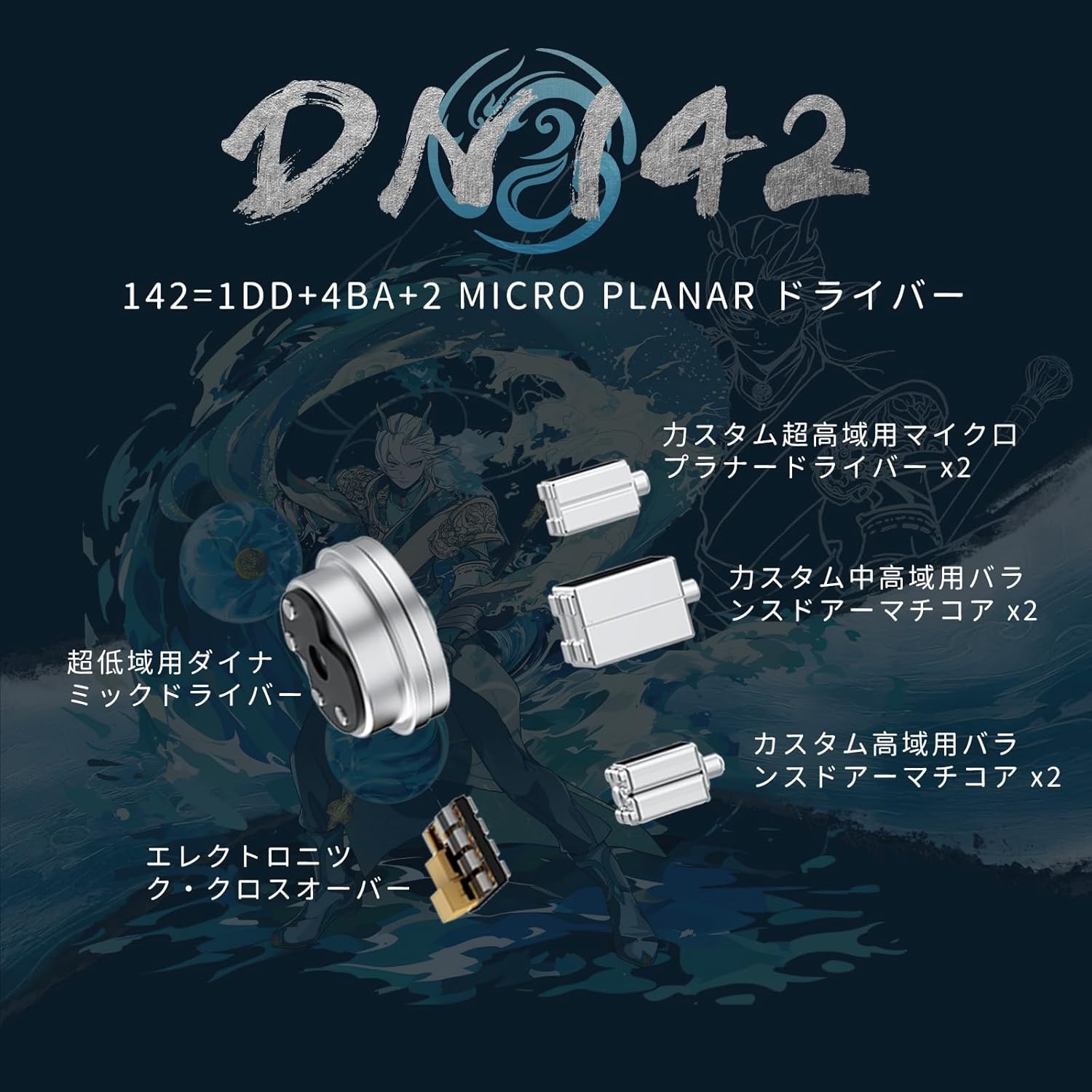 DN142

142=1DD+4BA+2 MICRO PLANAR ドライバー

カスタム超高域用マイクロプラナードライバー x2

カスタム中高域用バランスドアーマチコア x2

超低域用ダイナミックドライバー

カスタム高域用バランスドアーマチコア x2

エレクトロニック・クロスオーバー